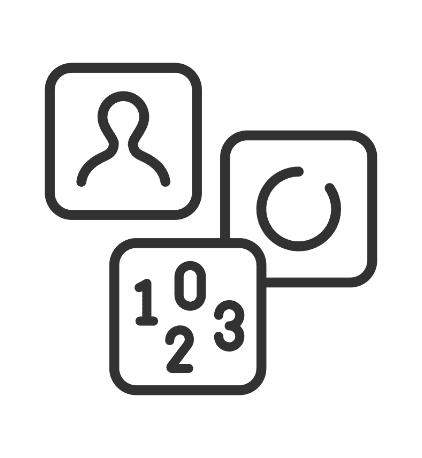 1 0 2 3