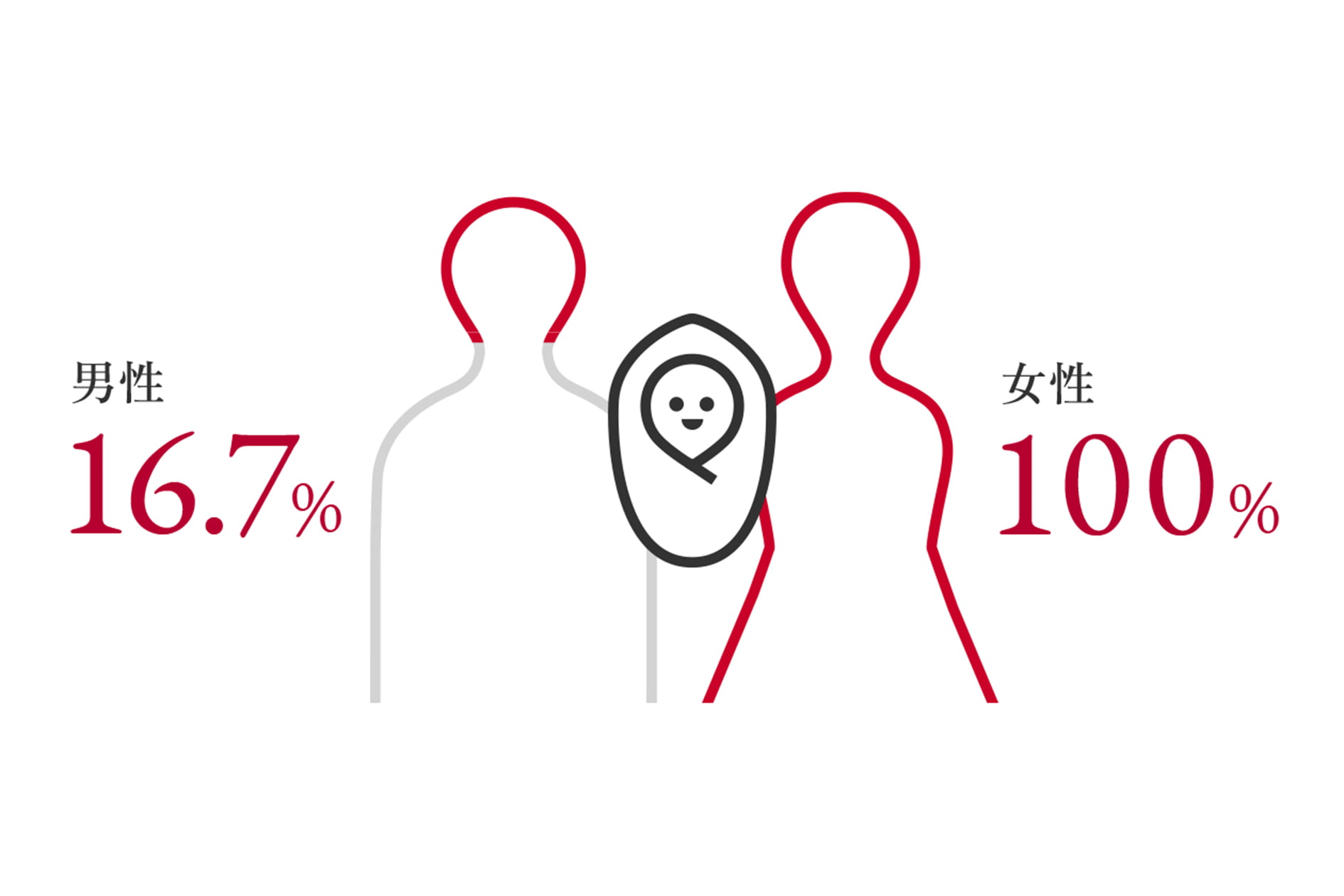 男性
16.7%

女性
100%