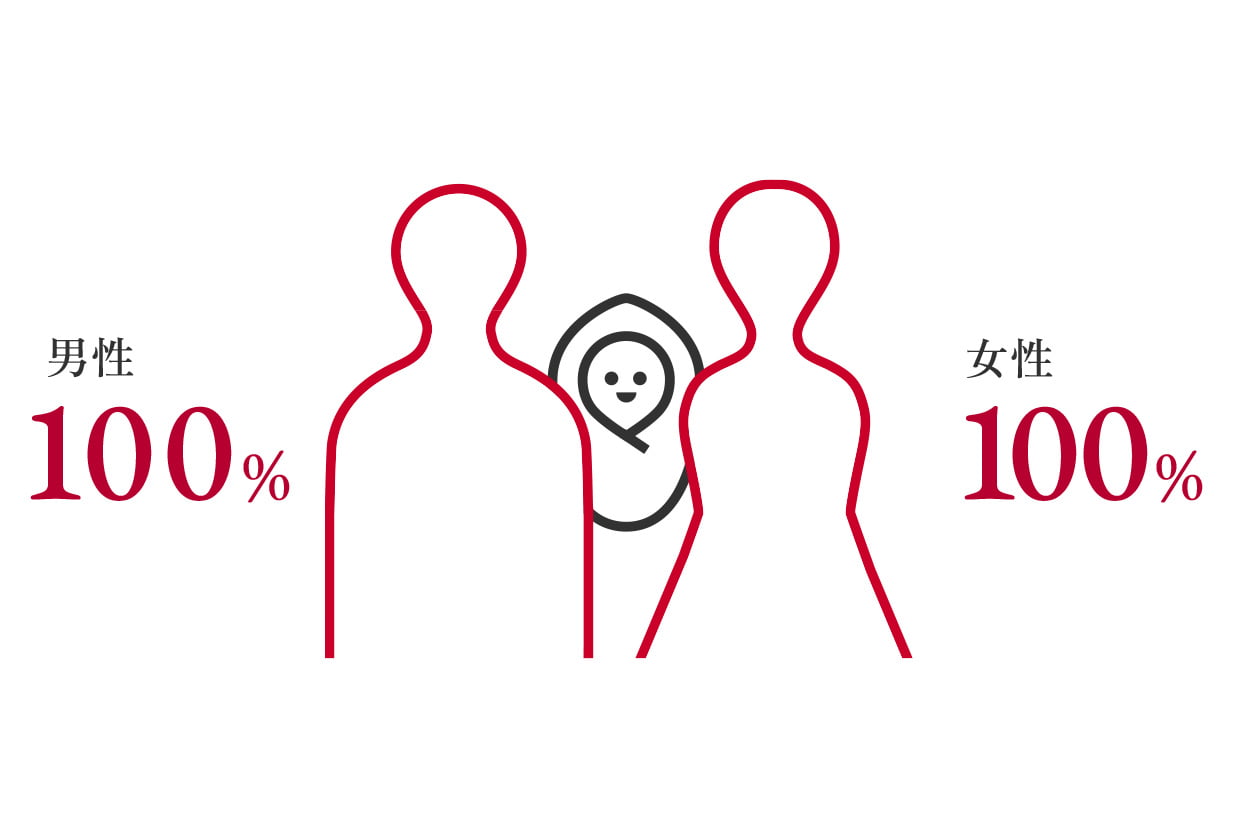 男性
100%

女性
100%