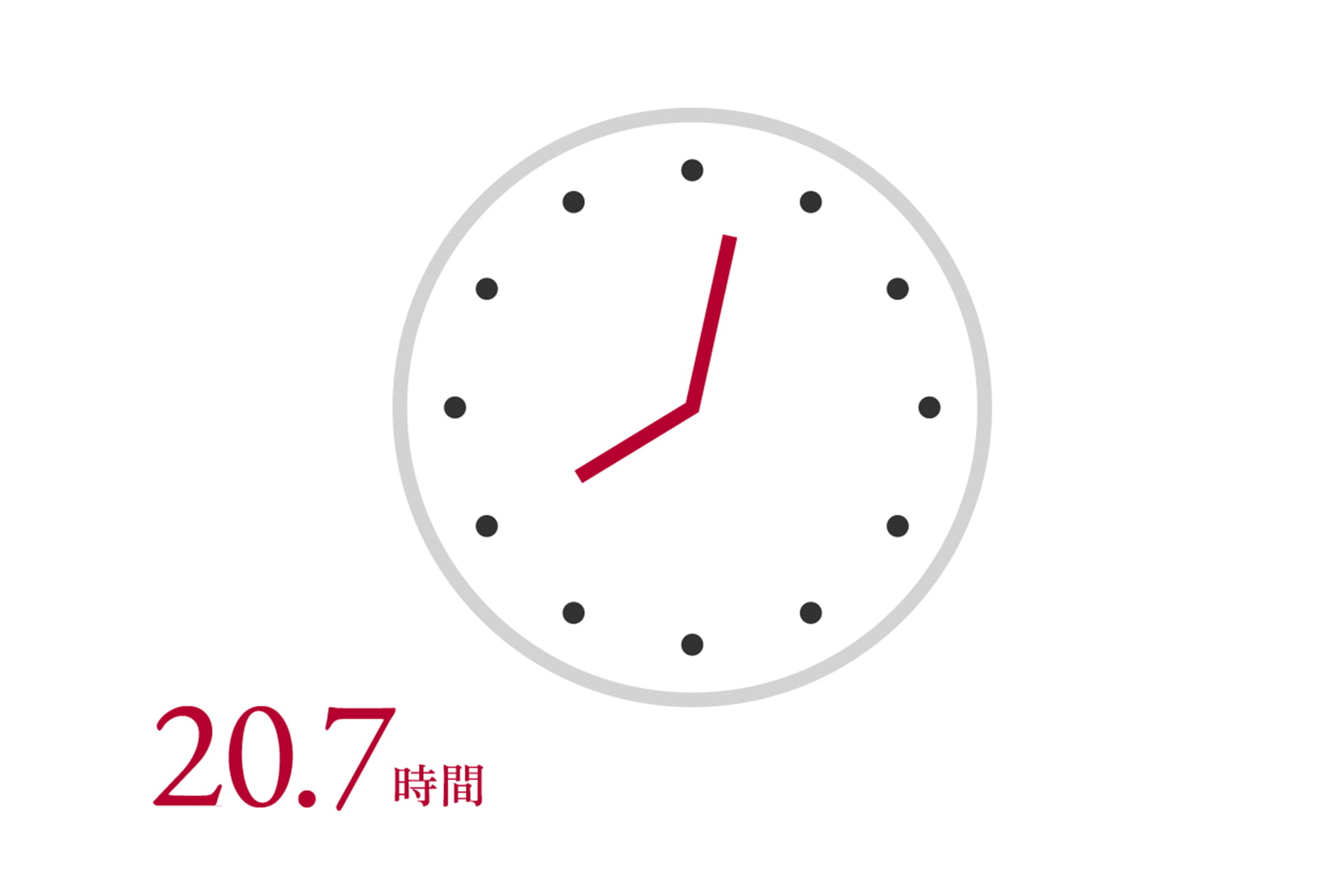 20.7時間