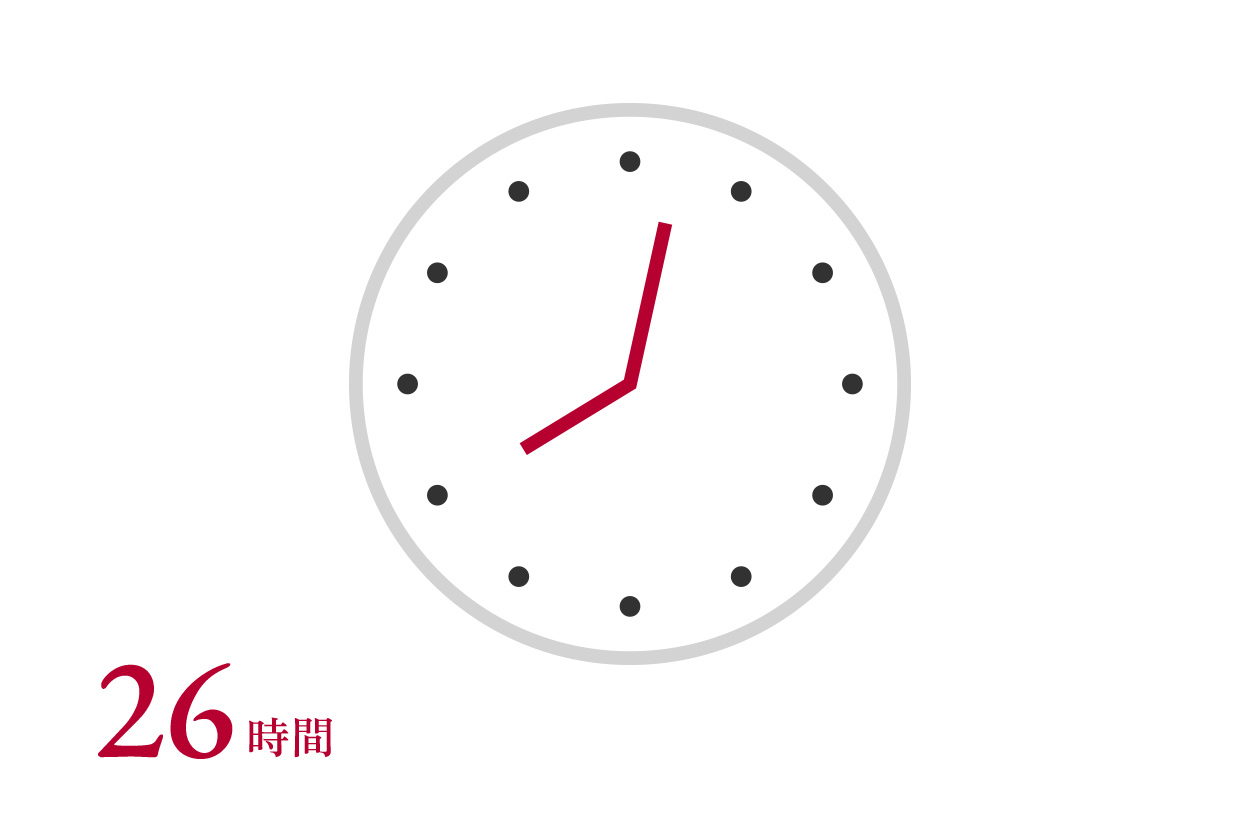 26時間