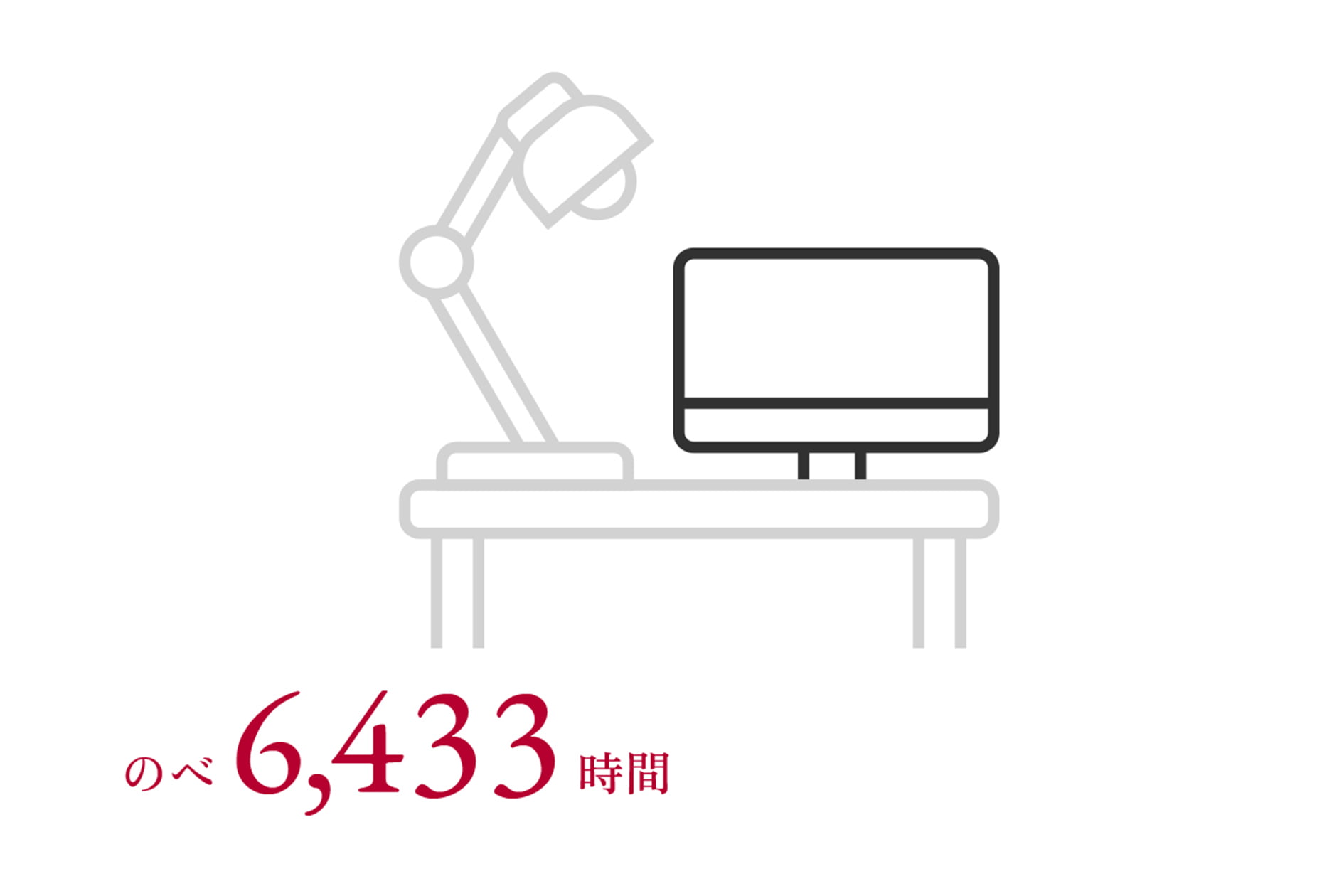 のべ 6,433 時間