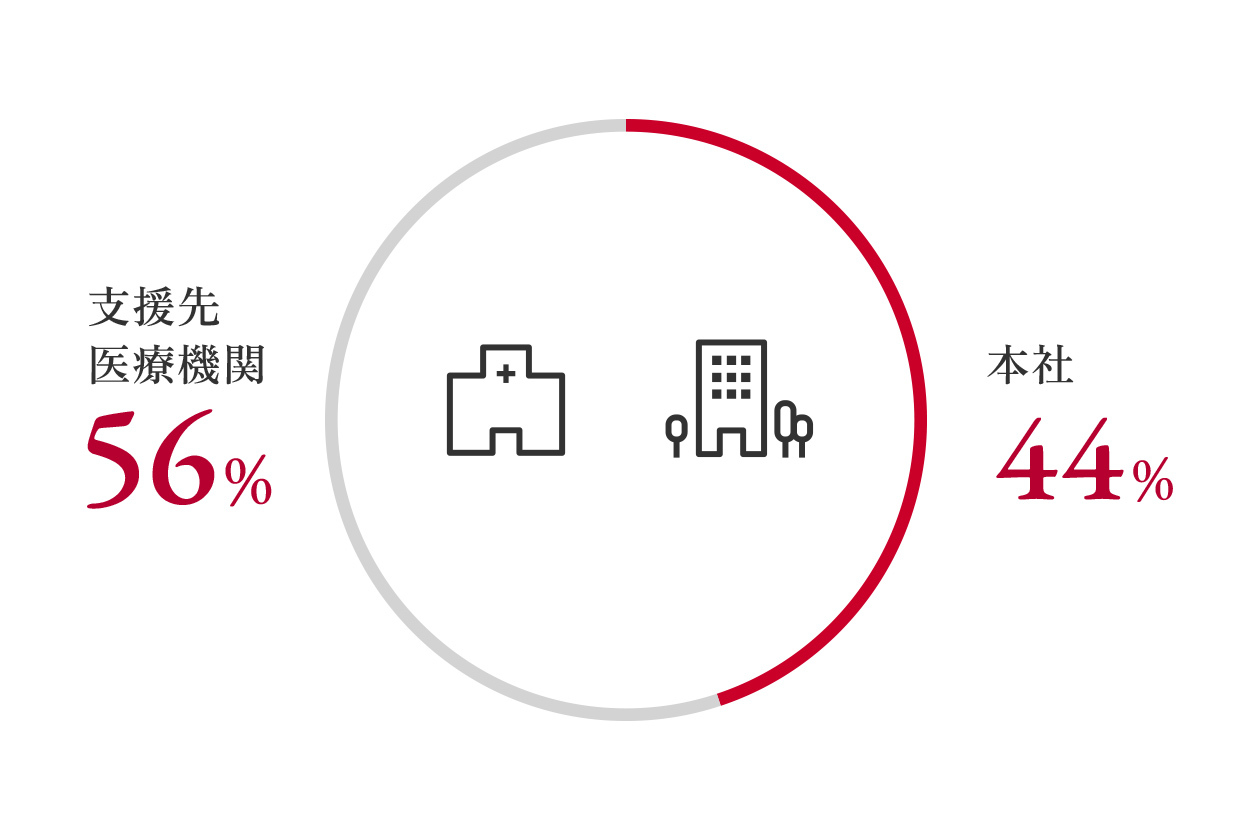 支援先
医療機関
56%

本社
44%