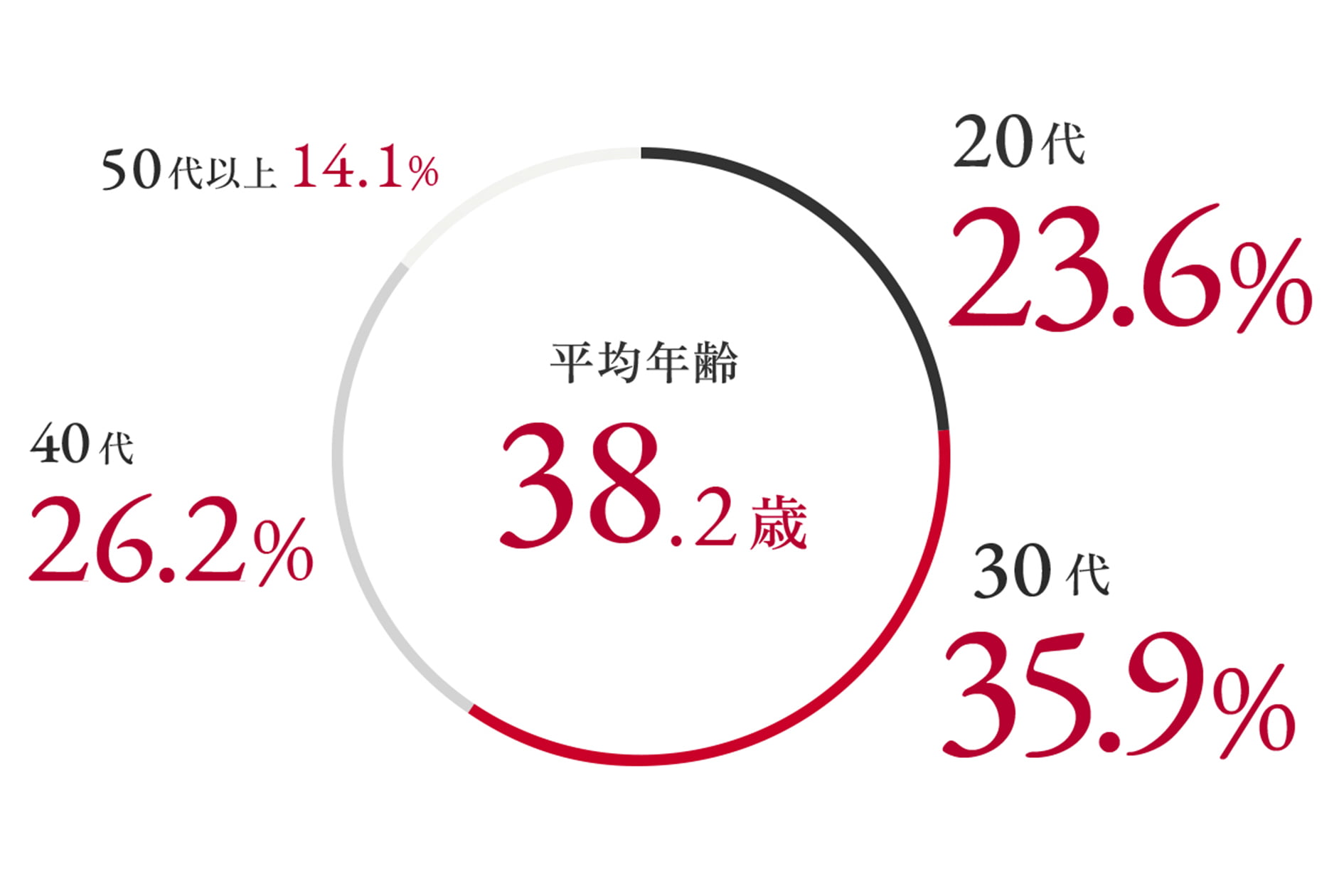 50代以上 14.1%

20代
23.6%

平均年齢
38.2歳

40代
26.2%

30代
35.9%