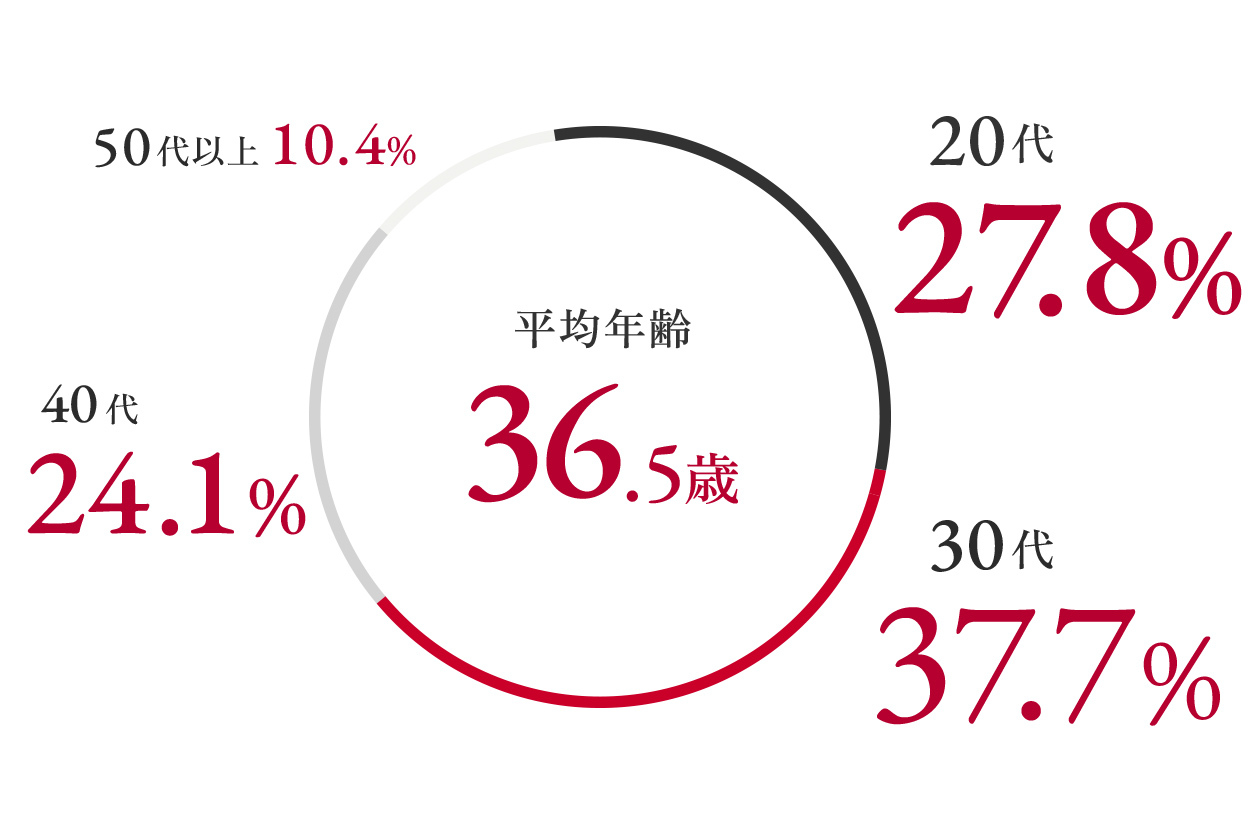 50代以上 10.4%

20代
27.8%

平均年齢
36.5歳

40代
24.1%

30代
37.7%