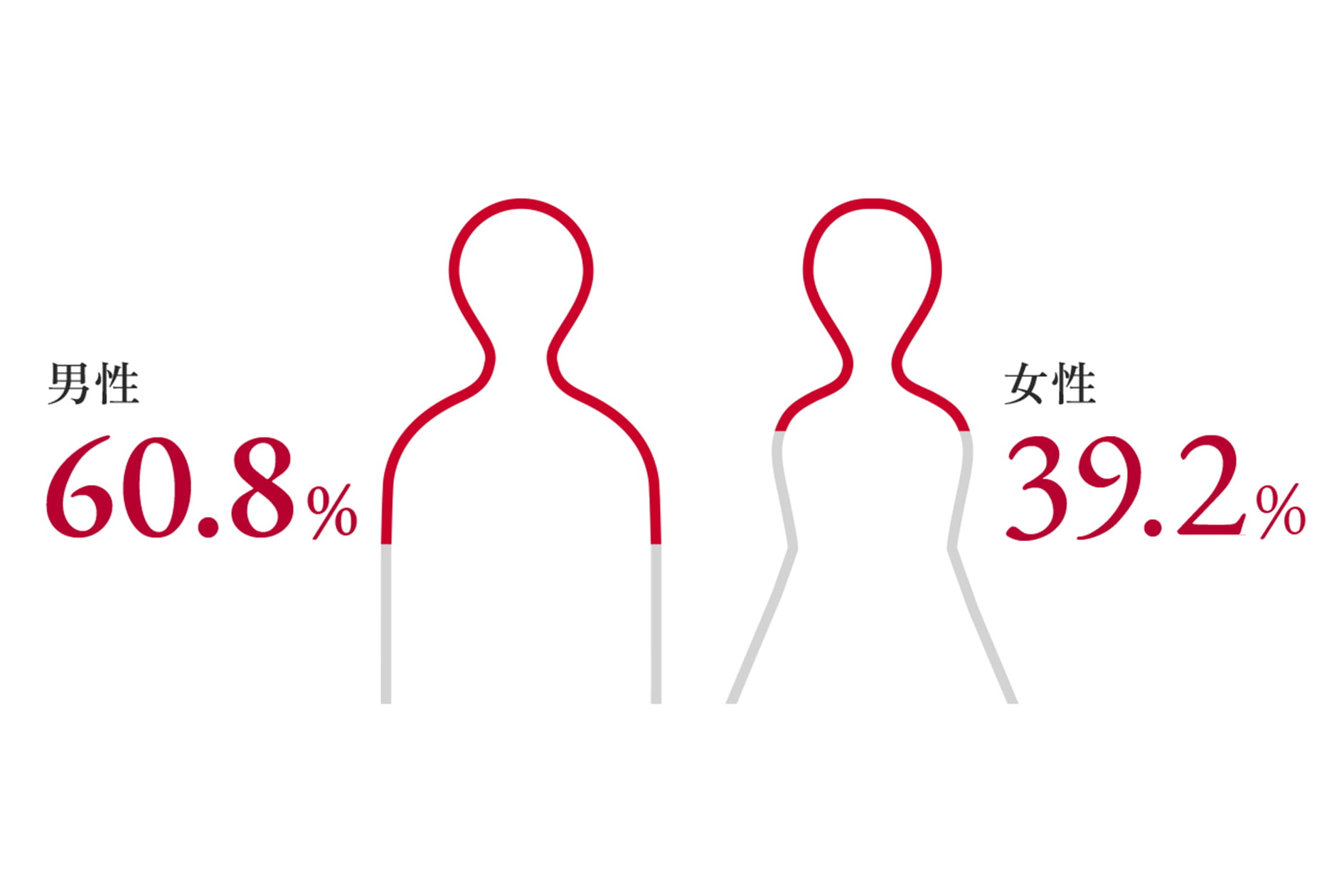 男性
60.8%

女性
39.2%