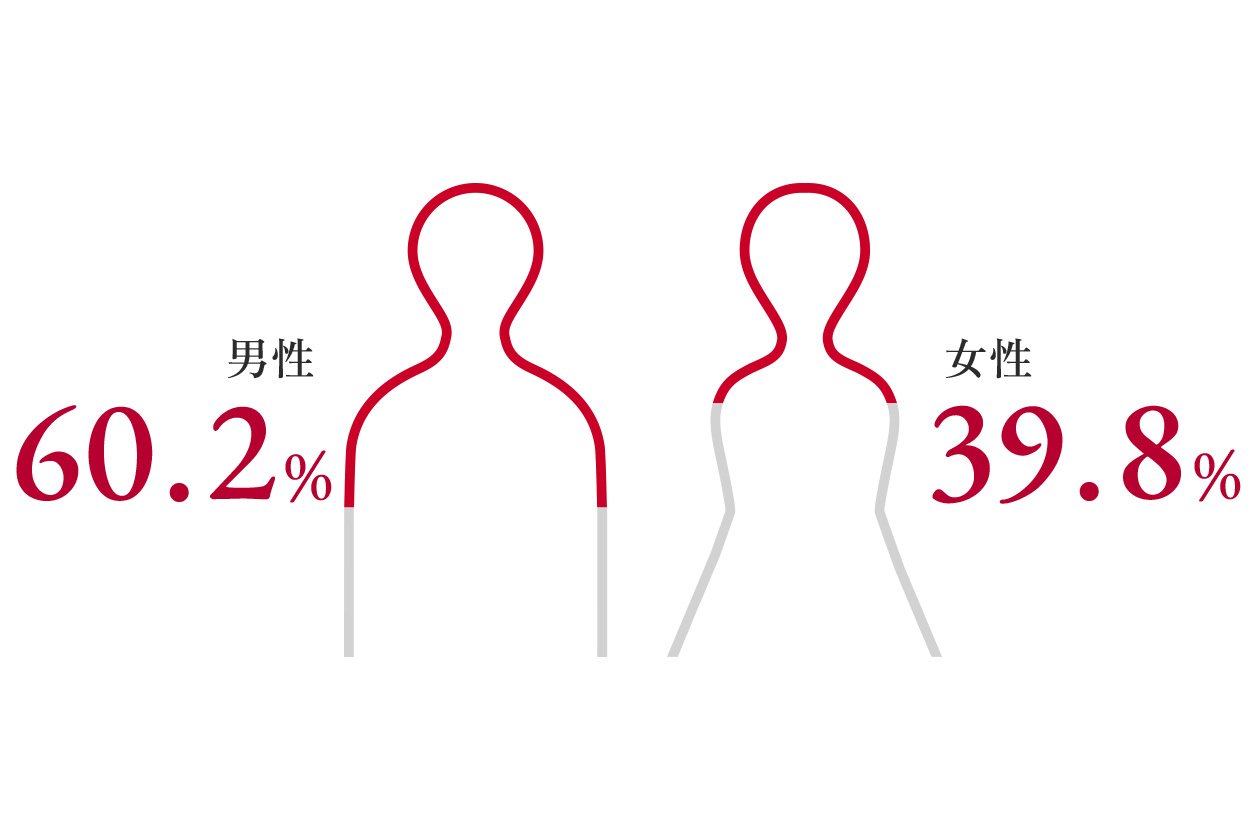 男性
60.2%

女性
39.8%